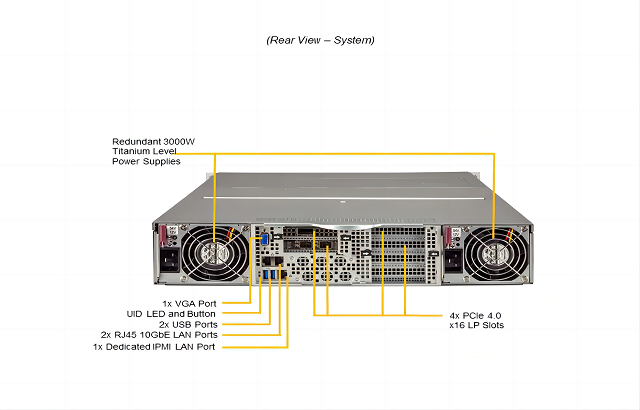 (Rear View – System)

Redundant 3000W
Titanium Level
Power Supplies

1x VGA Port
UID LED and Button
2x USB Ports
2x RJ45 10GbE LAN Ports
1x Dedicated IPMI LAN Port

4x PCIe 4.0
x16 LP Slots